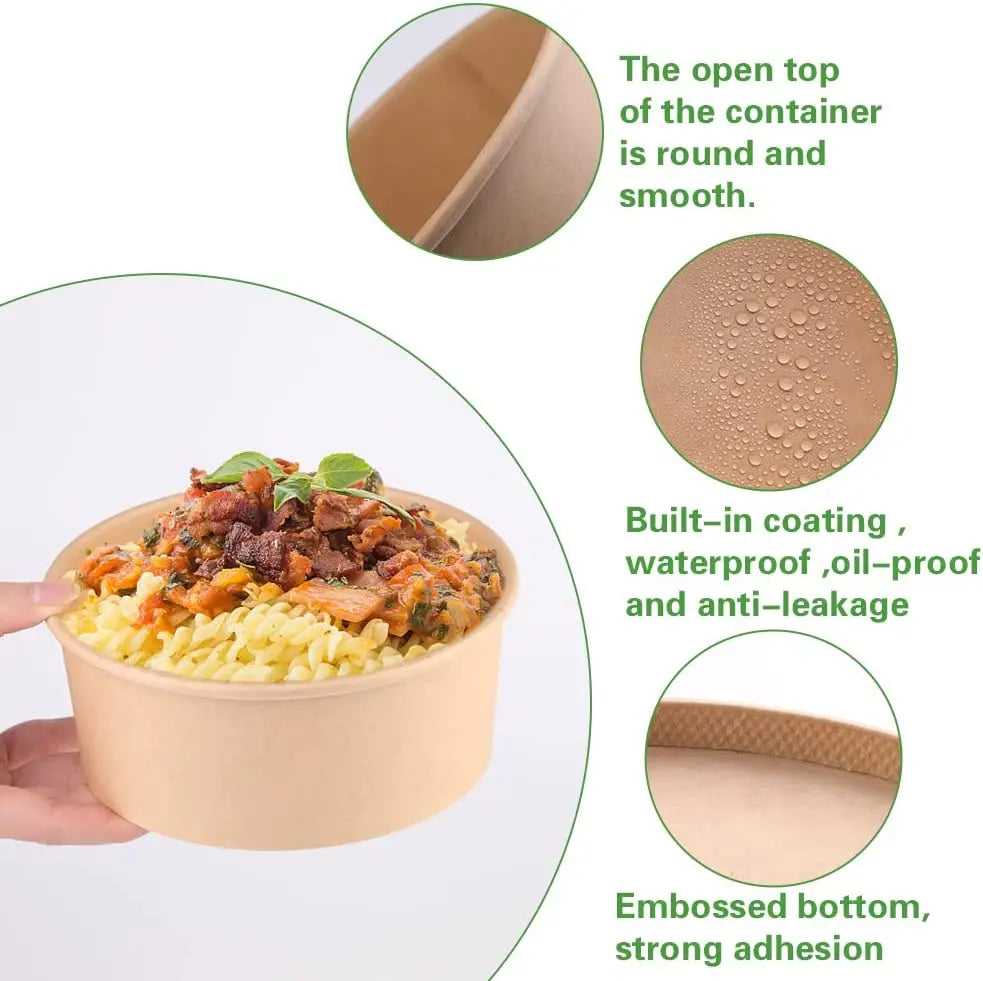 The open top of the container is round and smooth.

Built–in coating , waterproof ,oil–proof and anti–leakage

Embossed bottom, strong adhesion