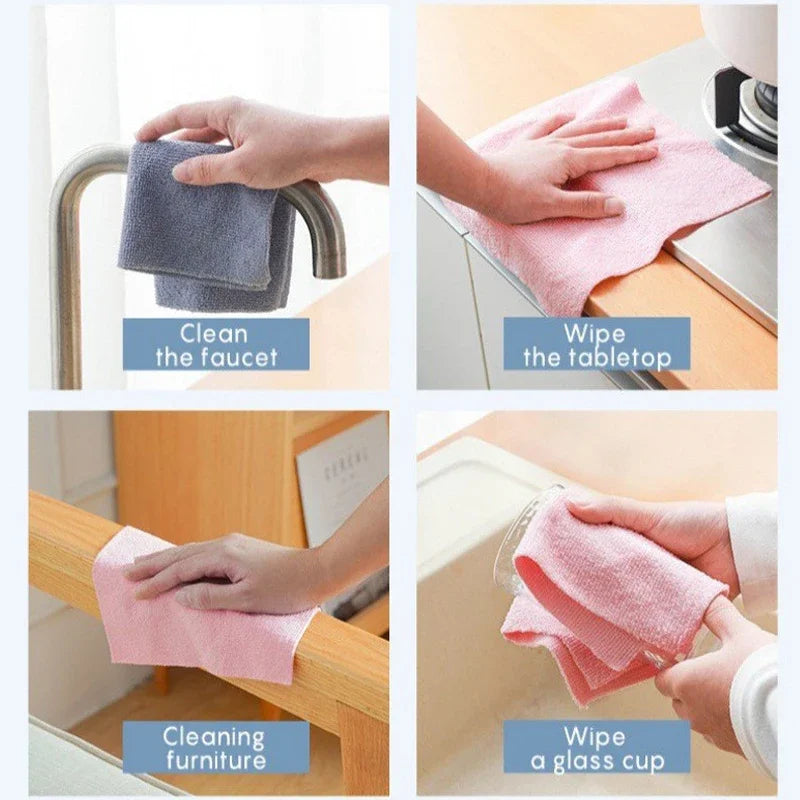 Clean the faucet

Wipe the tabletop

Cleaning furniture

Wipe a glass cup